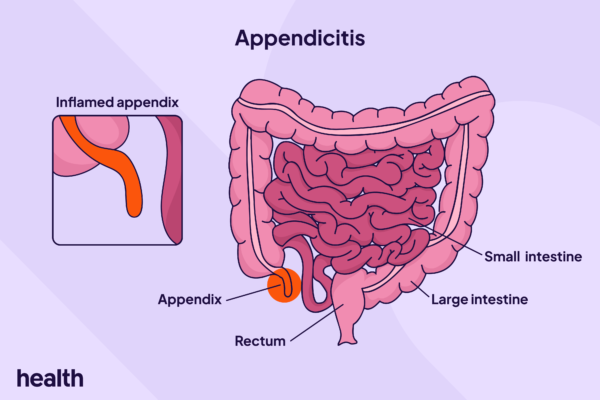 Appendicitis

Inflamed appendix

Small intestine

Appendix

Large intestine

Rectum

health